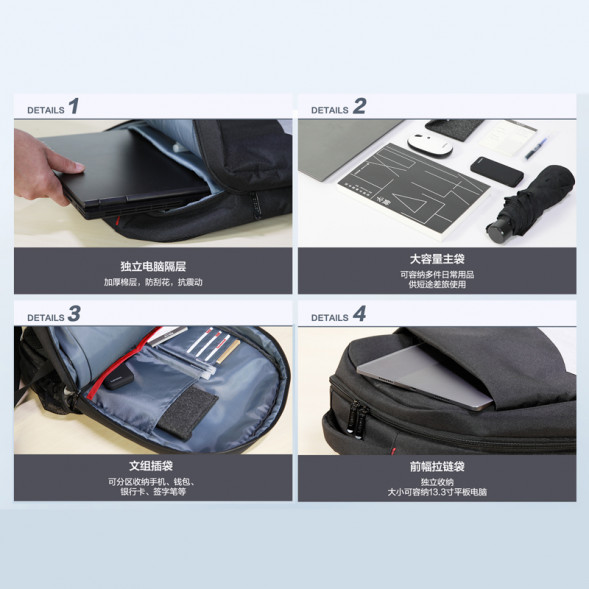 DETAILS 1

独立电脑隔层
加厚棉层，防刮花，抗震动

DETAILS 2

大容量主袋
可容纳多件日常用品
供短途差旅使用

DETAILS 3

文组插袋
可分区收纳手机、钱包、
银行卡、签字笔等

DETAILS 4

前幅拉链袋
独立收纳
大小可容纳13.3寸平板电脑