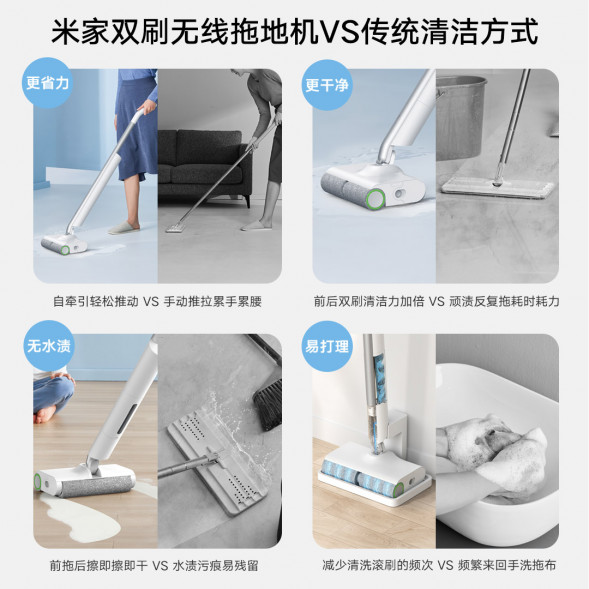 米家双刷无线拖地机VS传统清洁方式

更省力

自牵引轻松推动 VS 手动推拉累手累腰

更干净

前后双刷清洁力加倍 VS 顽渍反复拖耗时耗力

无水渍

前拖后擦即擦即干 VS 水渍污痕易残留

易打理

减少清洗滚刷的频次 VS 频繁来回手洗拖布