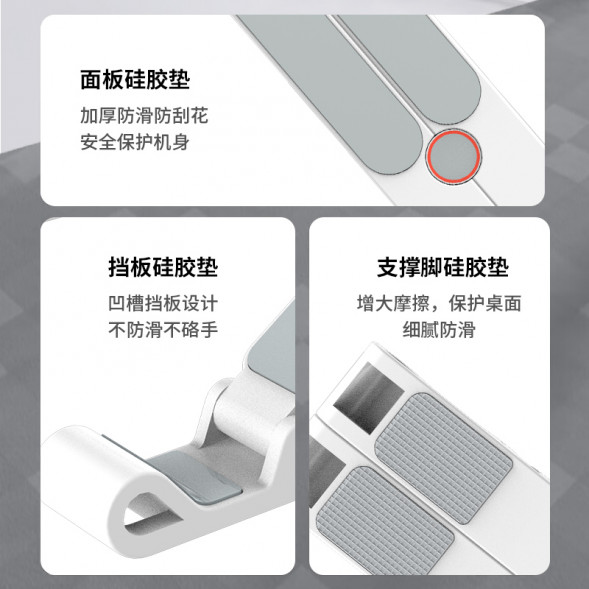 面板硅胶垫

加厚防滑防刮花
安全保护机身

挡板硅胶垫

凹槽挡板设计
不防滑不硌手

支撑脚硅胶垫

增大摩擦，保护桌面
细腻防滑