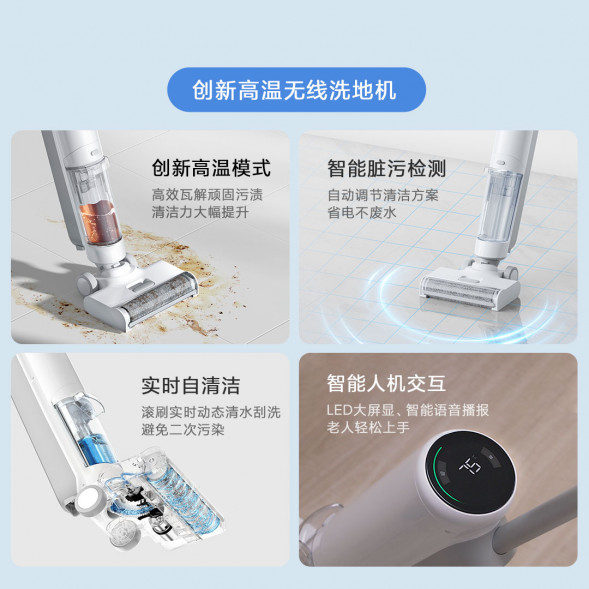 创新高温无线洗地机

创新高温模式
高效瓦解顽固污渍
清洁力大幅提升

智能脏污检测
自动调节清洁方案
省电不废水

实时自清洁
滚刷实时动态清水刮洗
避免二次污染

智能人机交互
LED大屏显、智能语音播报
老人轻松上手

75