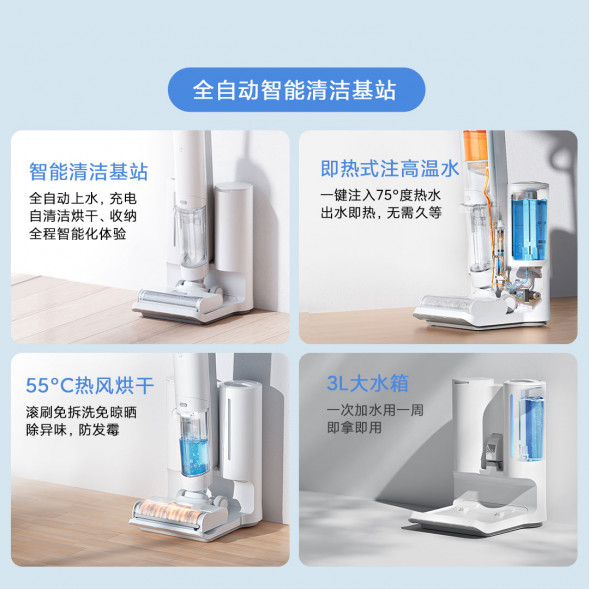 全自动智能清洁基站

智能清洁基站

全自动上水，充电
自清洁烘干、收纳
全程智能化体验

即热式注高温水

一键注入75°度热水
出水即热，无需久等

55°C热风烘干

滚刷免拆洗免晾晒
除异味，防发霉

3L大水箱

一次加水用一周
即拿即用