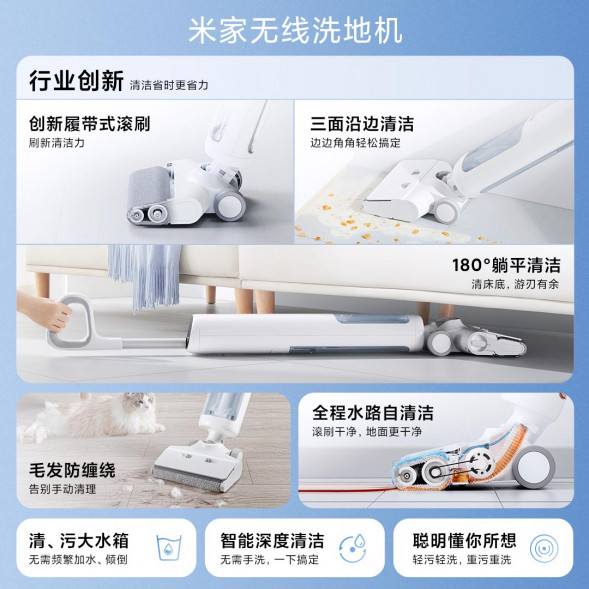 米家无线洗地机

行业创新 清洁省时更省力

创新履带式滚刷
刷新清洁力

三面沿边清洁
边边角角轻松搞定

180°躺平清洁
清床底，游刃有余

毛发防缠绕
告别手动清理

全程水路自清洁
滚刷干净，地面更干净

清、污大水箱
无需频繁加水、倾倒

智能深度清洁
无需手洗，一下搞定

聪明懂你所想
轻污轻洗，重污重洗