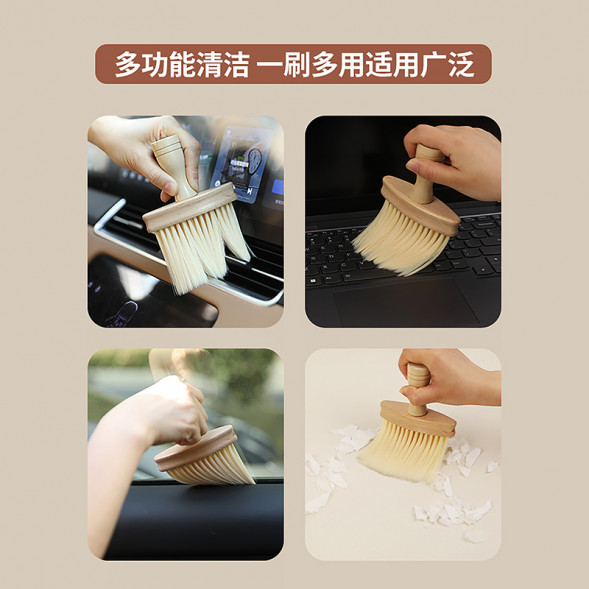 多功能清洁 一刷多用适用广泛